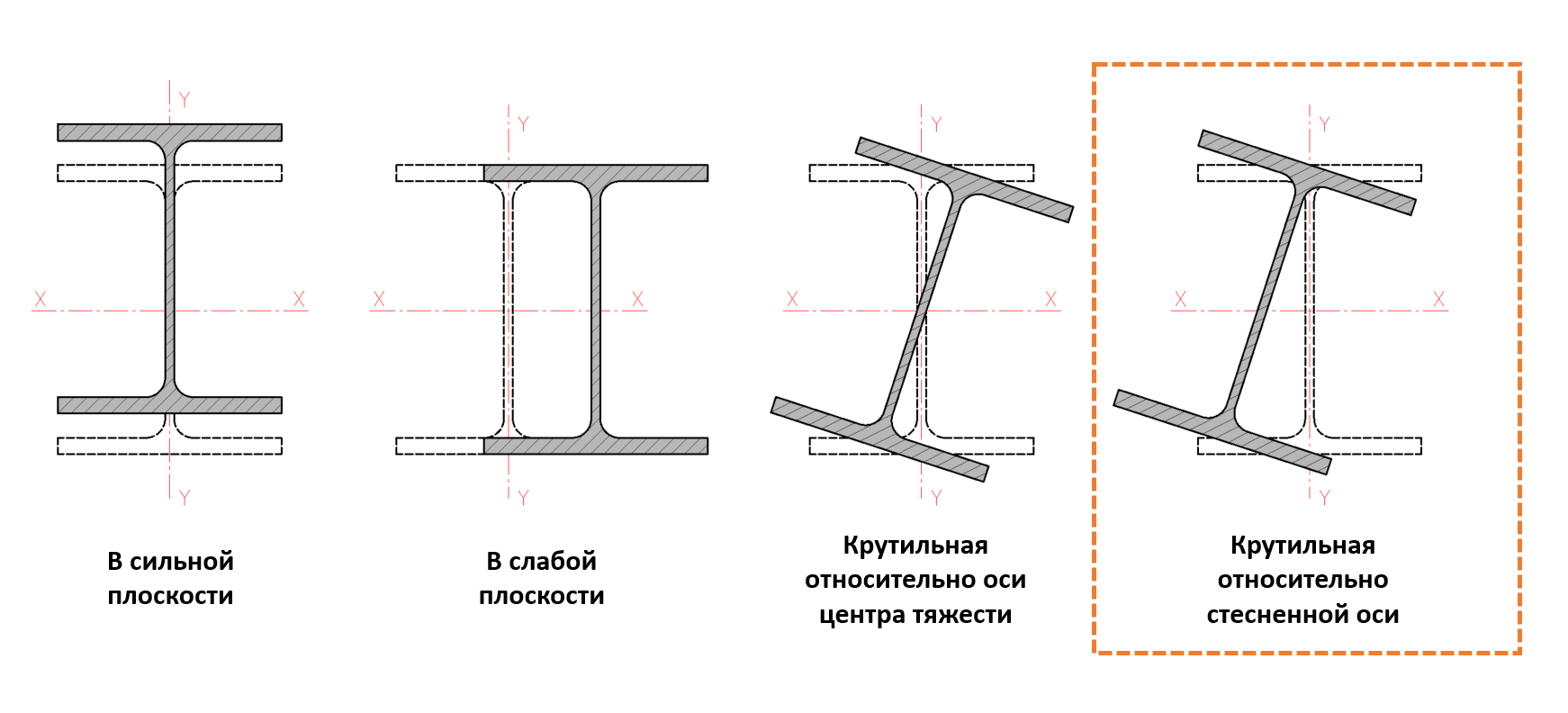 Y
X
X
Y
В сильной плоскости

Y
X
X
Y
В слабой плоскости

Y
X
X
Y
Крутильная относительно оси центра тяжести

Y
X
X
Y
Крутильная относительно стесненной оси